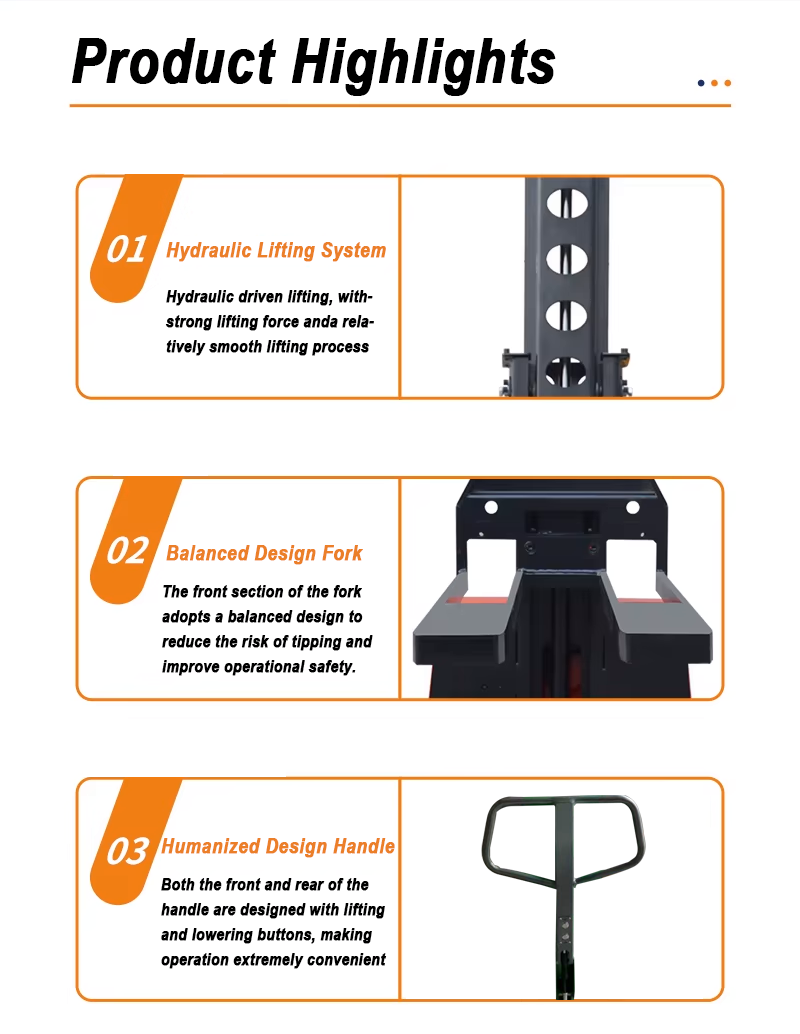 Product Highlights

01 Hydraulic Lifting System

Hydraulic driven lifting, with-strong lifting force anda relatively smooth lifting process

02 Balanced Design Fork

The front section of the fork adopts a balanced design to reduce the risk of tipping and improve operational safety.

03 Humanized Design Handle

Both the front and rear of the handle are designed with lifting and lowering buttons, making operation extremely convenient